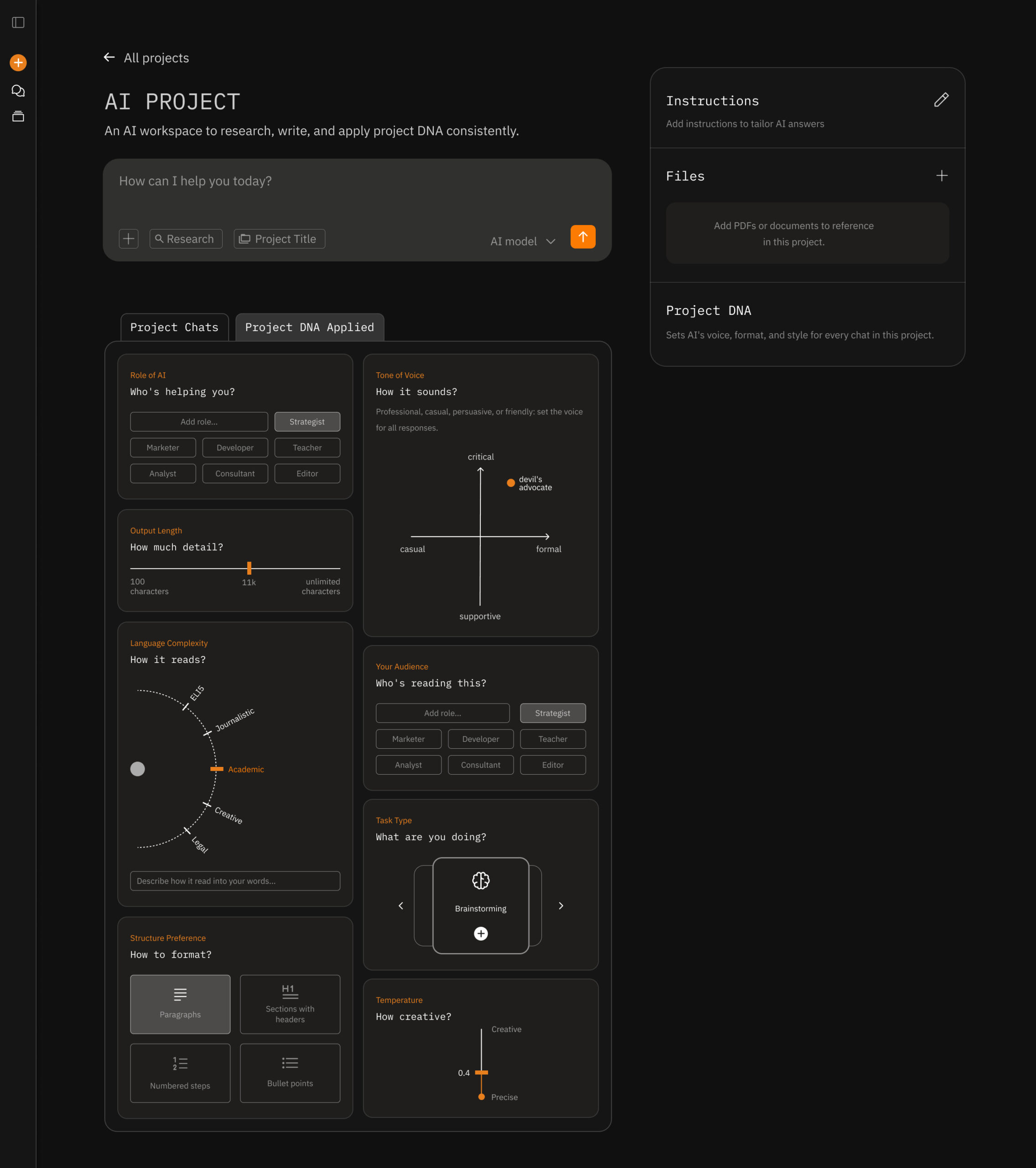 All projects

AI PROJECT

An AI workspace to research, write, and apply project DNA consistently.

How can I help you today?

Research Project Title AI model

Project Chats Project DNA Applied

Role of AI
Who's helping you?

Add role... Strategist
Marketer Developer Teacher
Analyst Consultant Editor

Output Length
How much detail?

100 characters 11k unlimited characters

Language Complexity
How it reads?

ELI5
Journalistic
Academic
Creative
Legal

Describe how it read into your words...

Structure Preference
How to format?

Paragraphs
H1 Sections with headers
Numbered steps
Bullet points

Tone of Voice
How it sounds?

Professional, casual, persuasive, or friendly: set the voice for all responses.

critical
devil's advocate
casual
formal
supportive

Your Audience
Who's reading this?

Add role... Strategist
Marketer Developer Teacher
Analyst Consultant Editor

Task Type
What are you doing?

Brainstorming

Temperature
How creative?

Creative
0.4
Precise

Instructions

Add instructions to tailor AI answers

Files

Add PDFs or documents to reference in this project.

Project DNA

Sets AI's voice, format, and style for every chat in this project.